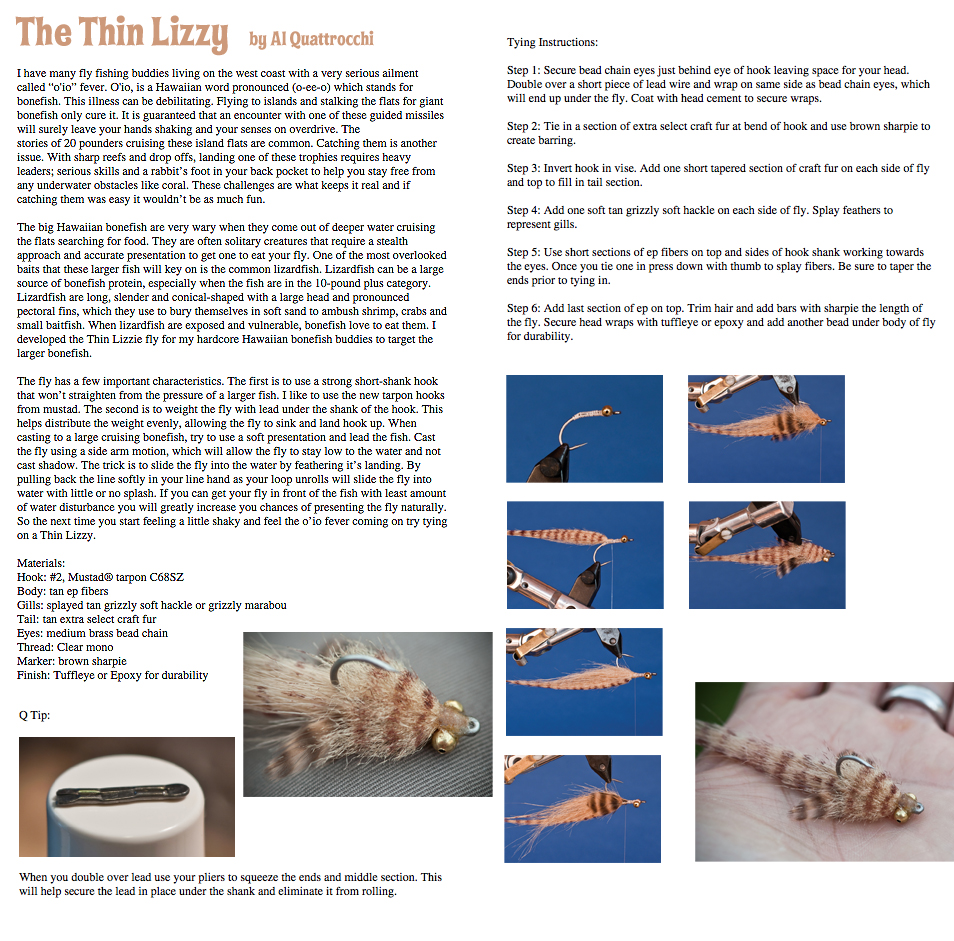 The Thin Lizzy by Al Quattrocchi

I have many fly fishing buddies living on the west coast with a very serious ailment called "o'io" fever. O'io, is a Hawaiian word pronounced (o-ee-o) which stands for bonefish. This illness can be debilitating. Flying to islands and stalking the flats for giant bonefish only cure it. It is guaranteed that an encounter with one of these guided missiles will surely leave your hands shaking and your senses on overdrive. The stories of 20 pounders cruising these island flats are common. Catching them is another issue. With sharp reefs and drop offs, landing one of these trophies requires heavy leaders; serious skills and a rabbit's foot in your back pocket to help you stay free from any underwater obstacles like coral. These challenges are what keeps it real and if catching them was easy it wouldn't be as much fun.

The big Hawaiian bonefish are very wary when they come out of deeper water cruising the flats searching for food. They are often solitary creatures that require a stealth approach and accurate presentation to get one to eat your fly. One of the most overlooked baits that these larger fish will key on is the common lizardfish. Lizardfish can be a large source of bonefish protein, especially when the fish are in the 10-pound plus category. Lizardfish are long, slender and conical-shaped with a large head and pronounced pectoral fins, which they use to bury themselves in soft sand to ambush shrimp, crabs and small baitfish. When lizardfish are exposed and vulnerable, bonefish love to eat them. I developed the Thin Lizzie fly for my hardcore Hawaiian bonefish buddies to target the larger bonefish.

The fly has a few important characteristics. The first is to use a strong short-shank hook that won't straighten from the pressure of a larger fish. I like to use the new tarpon hooks from mustad. The second is to weight the fly with lead under the shank of the hook. This helps distribute the weight evenly, allowing the fly to sink and land hook up. When casting to a large cruising bonefish, try to use a soft presentation and lead the fish. Cast the fly using a side arm motion, which will allow the fly to stay low to the water and not cast shadow. The trick is to slide the fly into the water by feathering it's landing. By pulling back the line softly in your line hand as your loop unrolls will slide the fly into water with little or no splash. If you can get your fly in front of the fish with least amount of water disturbance you will greatly increase you chances of presenting the fly naturally. So the next time you start feeling a little shaky and feel the o'io fever coming on try tying on a Thin Lizzy.

Materials:
Hook: #2, Mustad® tarpon C68SZ
Body: tan ep fibers
Gills: splayed tan grizzly soft hackle or grizzly marabou
Tail: tan extra select craft fur
Eyes: medium brass bead chain
Thread: Clear mono
Marker: brown sharpie
Finish: Tuffleye or Epoxy for durability

Q Tip:

When you double over lead use your pliers to squeeze the ends and middle section. This will help secure the lead in place under the shank and eliminate it from rolling.

Tying Instructions:

Step 1: Secure bead chain eyes just behind eye of hook leaving space for your head. Double over a short piece of lead wire and wrap on same side as bead chain eyes, which will end up under the fly. Coat with head cement to secure wraps.

Step 2: Tie in a section of extra select craft fur at bend of hook and use brown sharpie to create barring.

Step 3: Invert hook in vise. Add one short tapered section of craft fur on each side of fly and top to fill in tail section.

Step 4: Add one soft tan grizzly soft hackle on each side of fly. Splay feathers to represent gills.

Step 5: Use short sections of ep fibers on top and sides of hook shank working towards the eyes. Once you tie one in press down with thumb to splay fibers. Be sure to taper the ends prior to tying in.

Step 6: Add last section of ep on top. Trim hair and add bars with sharpie the length of the fly. Secure head wraps with tuffleye or epoxy and add another bead under body of fly for durability.